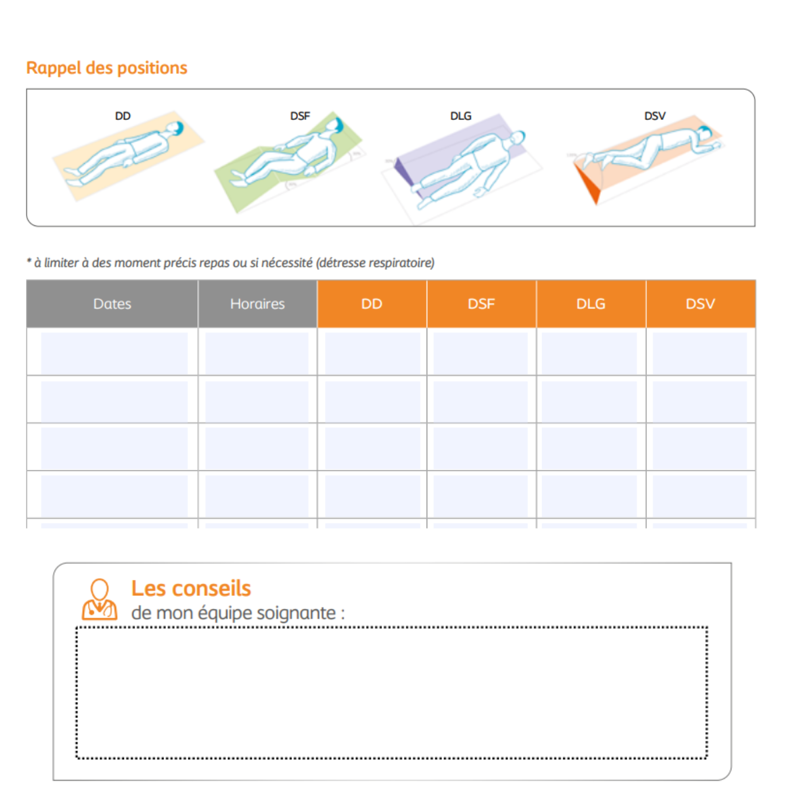 Rappel des positions

DD

DSF

DLG

DSV

* à limiter à des moment précis repas ou si nécessité (détresse respiratoire)

| Dates | Horaires | DD | DSF | DLG | DSV |
|---|---|---|---|---|---|
| | | | | | |
| | | | | | |
| | | | | | |
| | | | | | |
| | | | | | |

Les conseils
de mon équipe soignante :